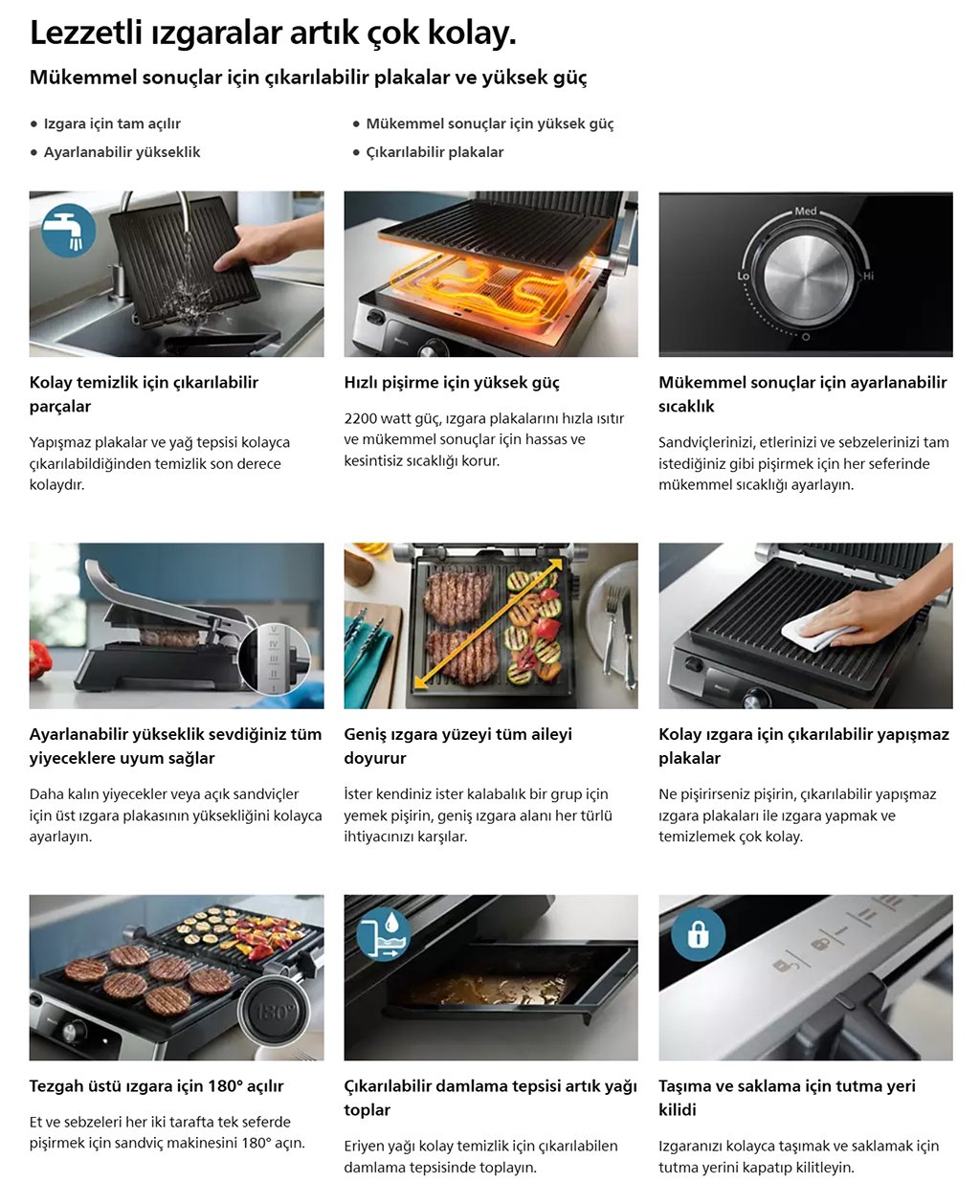 Lezzetli ızgaralar artık çok kolay.

Mükemmel sonuçlar için çıkarılabilir plakalar ve yüksek güç

• Izgara için tam açılır
• Ayarlanabilir yükseklik
• Mükemmel sonuçlar için yüksek güç
• Çıkarılabilir plakalar

Med
Lo
Hi

Kolay temizlik için çıkarılabilir parçalar

Yapışmaz plakalar ve yağ tepsisi kolayca çıkarılabildiğinden temizlik son derece kolaydır.

Hızlı pişirme için yüksek güç

2200 watt güç, ızgara plakalarını hızla ısıtır ve mükemmel sonuçlar için hassas ve kesintisiz sıcaklığı korur.

Mükemmel sonuçlar için ayarlanabilir sıcaklık

Sandviçlerinizi, etlerinizi ve sebzelerinizi tam istediğiniz gibi pişirmek için her seferinde mükemmel sıcaklığı ayarlayın.

V
IV
III
II
I

Ayarlanabilir yükseklik sevdiğiniz tüm yiyeceklere uyum sağlar

Daha kalın yiyecekler veya açık sandviçler için üst ızgara plakasının yüksekliğini kolayca ayarlayın.

Geniş ızgara yüzeyi tüm aileyi doyurur

İster kendiniz ister kalabalık bir grup için yemek pişirin, geniş ızgara alanı her türlü ihtiyacınızı karşılar.

Kolay ızgara için çıkarılabilir yapışmaz plakalar

Ne pişirirseniz pişirin, çıkarılabilir yapışmaz ızgara plakaları ile ızgara yapmak ve temizlemek çok kolay.

180°

Tezgah üstü ızgara için 180° açılır

Et ve sebzeleri her iki tarafta tek seferde pişirmek için sandviç makinesini 180° açın.

Çıkarılabilir damlama tepsisi artık yağı toplar

Eriyen yağı kolay temizlik için çıkarılabilen damlama tepsisinde toplayın.

Taşıma ve saklama için tutma yeri kilidi

Izgaranızı kolayca taşımak ve saklamak için tutma yerini kapatıp kilitleyin.